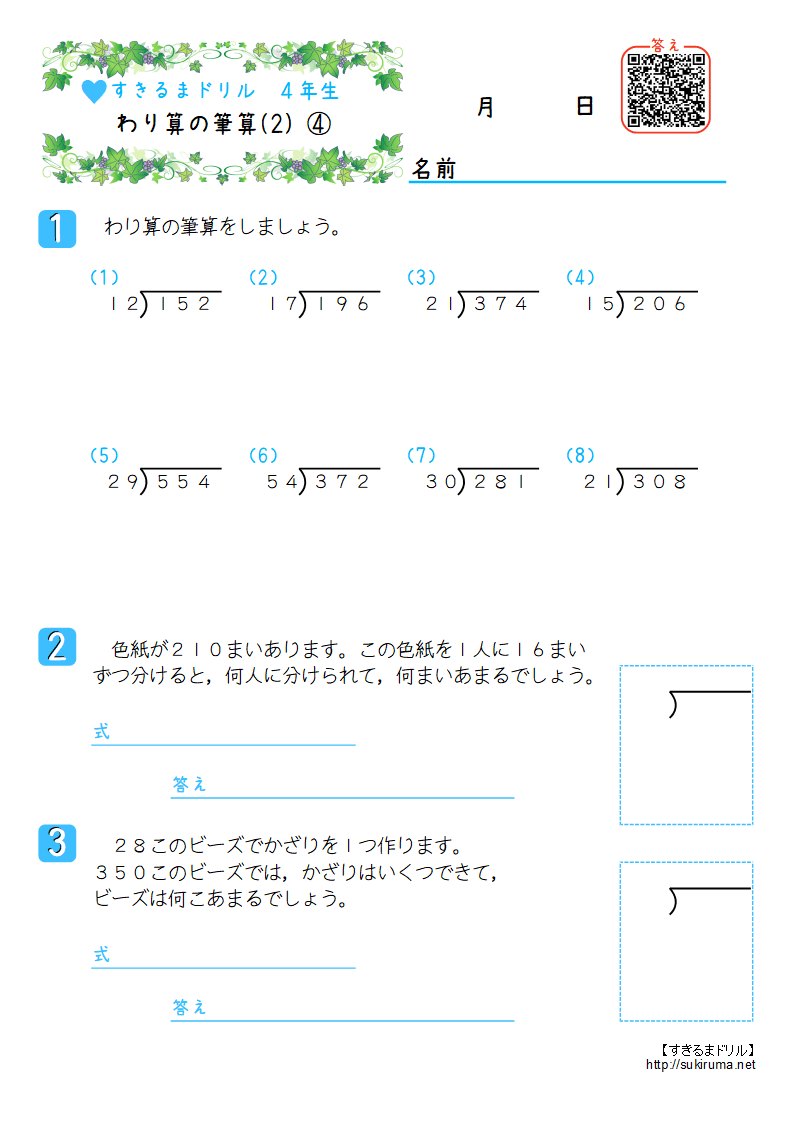 すきるまドリル　4年生
わり算の筆算(2) ④

月　　日

答え

名前

1　わり算の筆算をしましょう。

(1) $12\overline{)152}$　(2) $17\overline{)196}$　(3) $21\overline{)374}$　(4) $15\overline{)206}$

(5) $29\overline{)554}$　(6) $54\overline{)372}$　(7) $30\overline{)281}$　(8) $21\overline{)308}$

2　色紙が２１０まいあります。この色紙を１人に１６まいずつ分けると，何人に分けられて，何まいあまるでしょう。

式

答え

3　２８このビーズでかざりを１つ作ります。３５０このビーズでは，かざりはいくつできて，ビーズは何こあまるでしょう。

式

答え

【すきるまドリル】
http://sukiruma.net